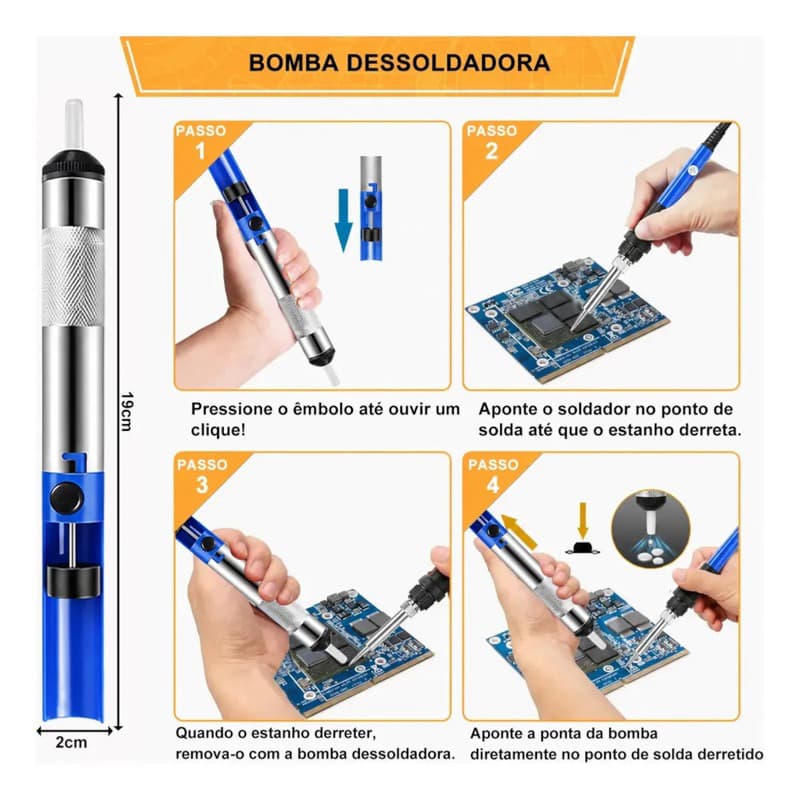 BOMBA DESSOLDADORA

19cm

2cm

PASSO 1

Pressione o êmbolo até ouvir um clique!

PASSO 2

Aponte o soldador no ponto de solda até que o estanho derreta.

PASSO 3

Quando o estanho derreter, remova-o com a bomba dessoldadora.

PASSO 4

Aponte a ponta da bomba diretamente no ponto de solda derretido