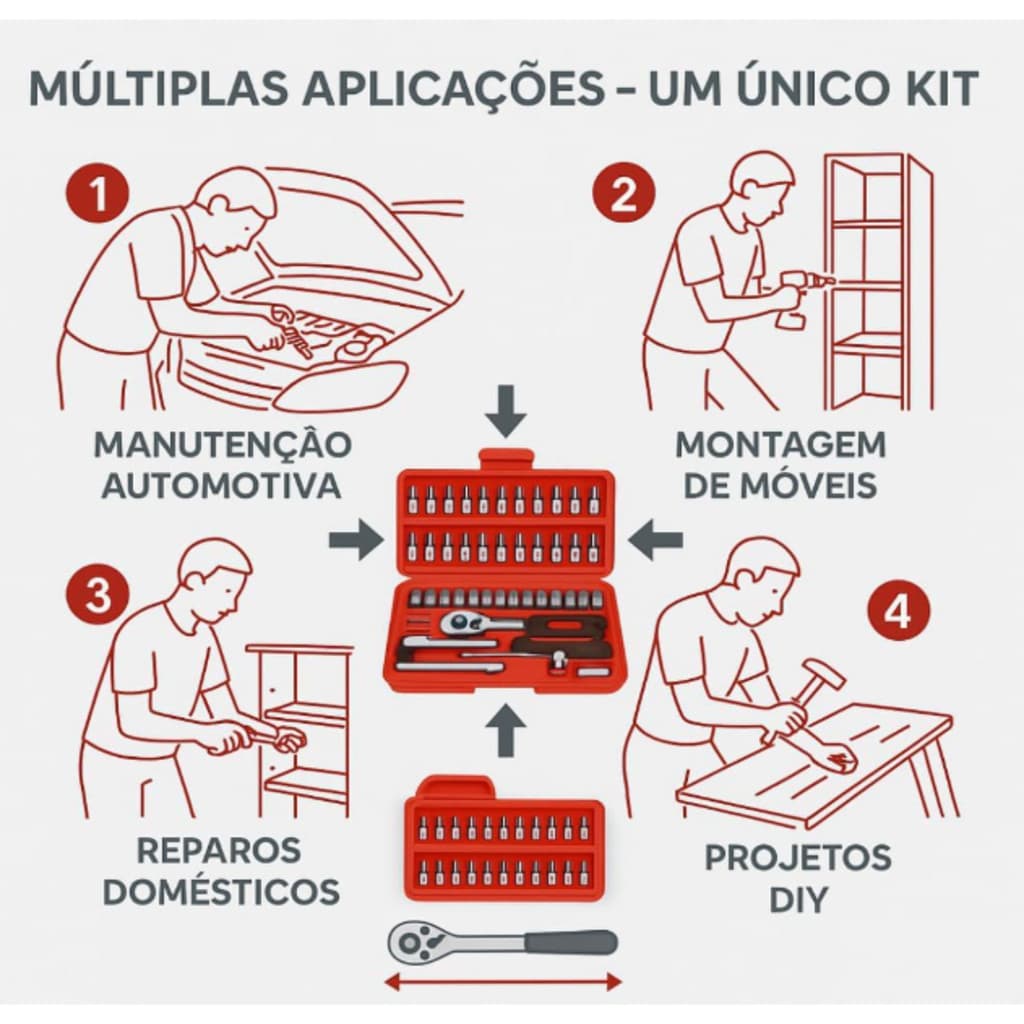 MÚLTIPLAS APLICAÇÕES – UM ÚNICO KIT

1

MANUTENÇÃO AUTOMOTIVA

2

MONTAGEM DE MÓVEIS

3

REPAROS DOMÉSTICOS

4

PROJETOS DIY