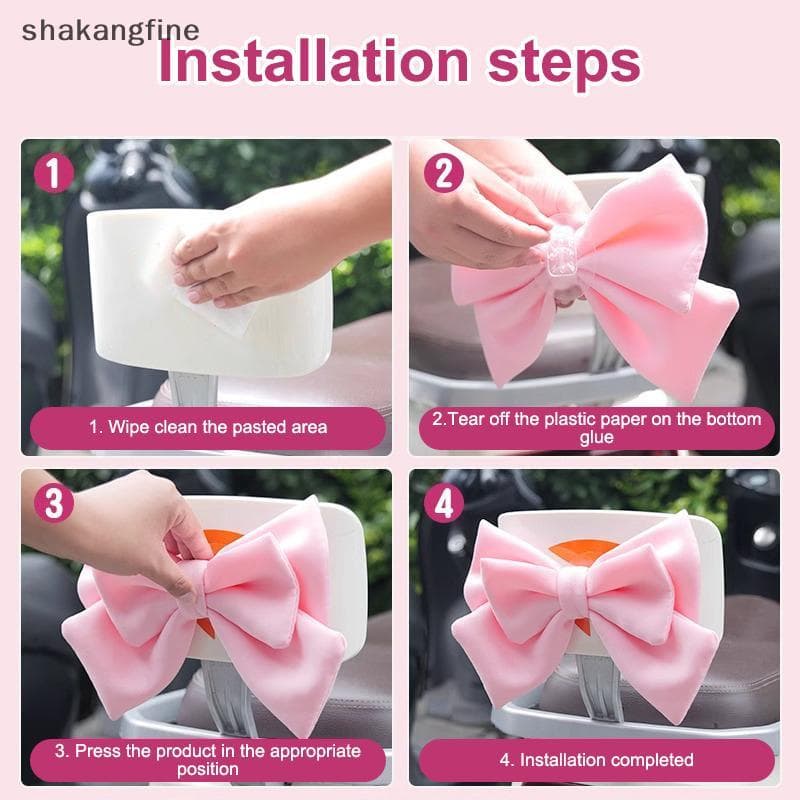 shakangfine

Installation steps

1

1. Wipe clean the pasted area

2

2.Tear off the plastic paper on the bottom glue

3

3. Press the product in the appropriate position

4

4. Installation completed