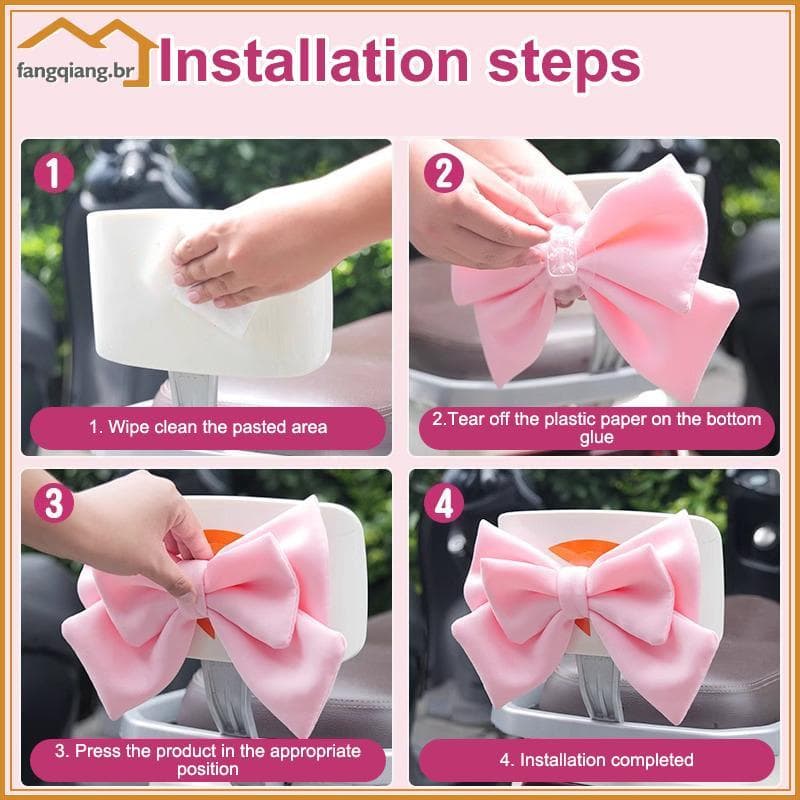 fangqiang.br

Installation steps

1

1. Wipe clean the pasted area

2

2.Tear off the plastic paper on the bottom glue

3

3. Press the product in the appropriate position

4

4. Installation completed